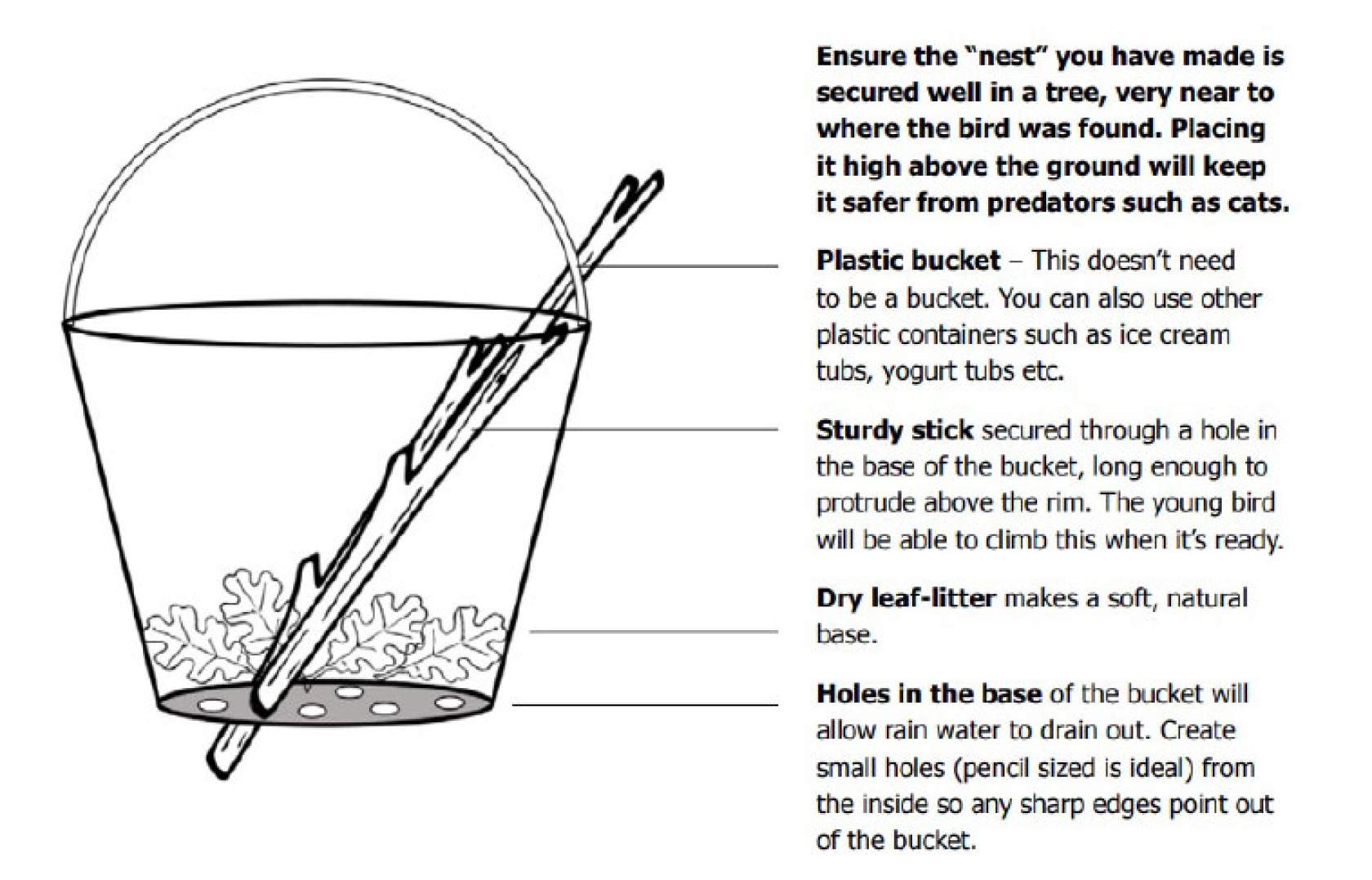 Ensure the "nest" you have made is secured well in a tree, very near to where the bird was found. Placing it high above the ground will keep it safer from predators such as cats.

Plastic bucket – This doesn't need to be a bucket. You can also use other plastic containers such as ice cream tubs, yogurt tubs etc.

Sturdy stick secured through a hole in the base of the bucket, long enough to protrude above the rim. The young bird will be able to climb this when it's ready.

Dry leaf-litter makes a soft, natural base.

Holes in the base of the bucket will allow rain water to drain out. Create small holes (pencil sized is ideal) from the inside so any sharp edges point out of the bucket.